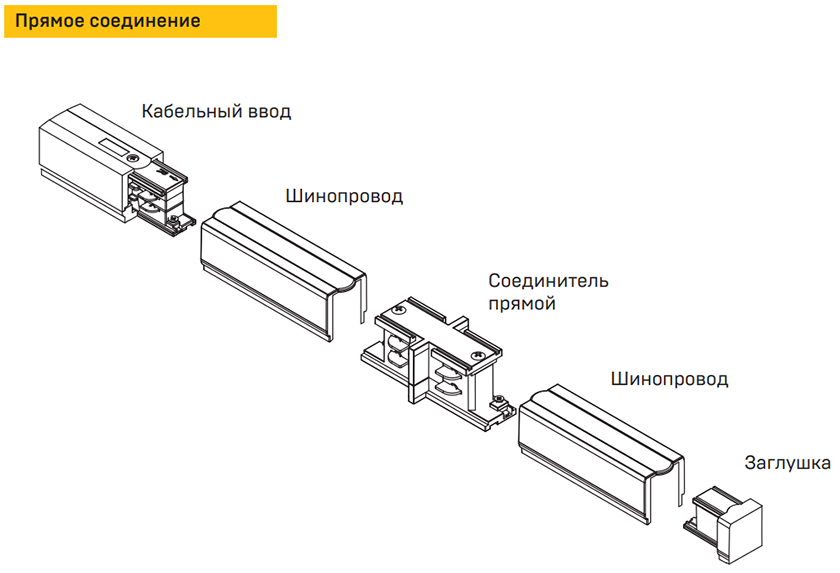 Прямое соединение

Кабельный ввод

Шинопровод

Соединитель прямой

Шинопровод

Заглушка