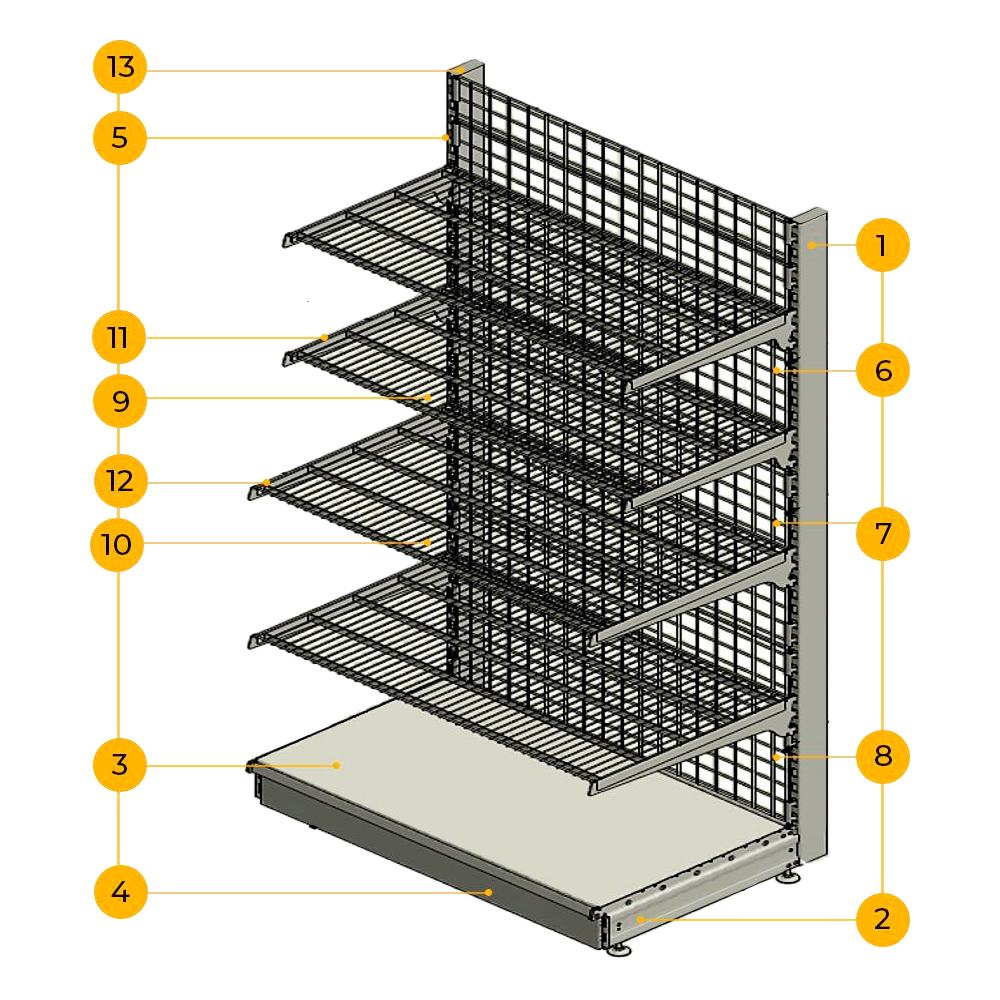 13
5
11
9
12
10
3
4
1
6
7
8
2