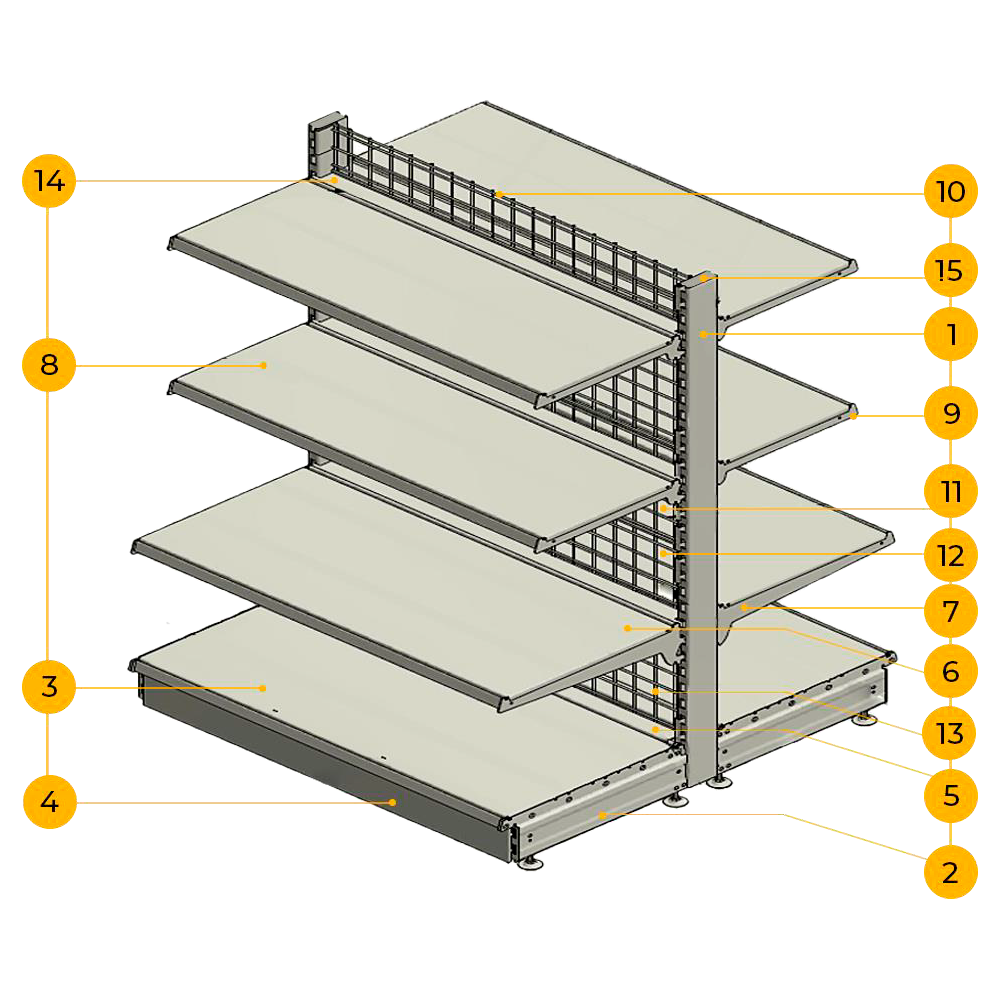 14
8
3
4
10
15
1
9
11
12
7
6
13
5
2