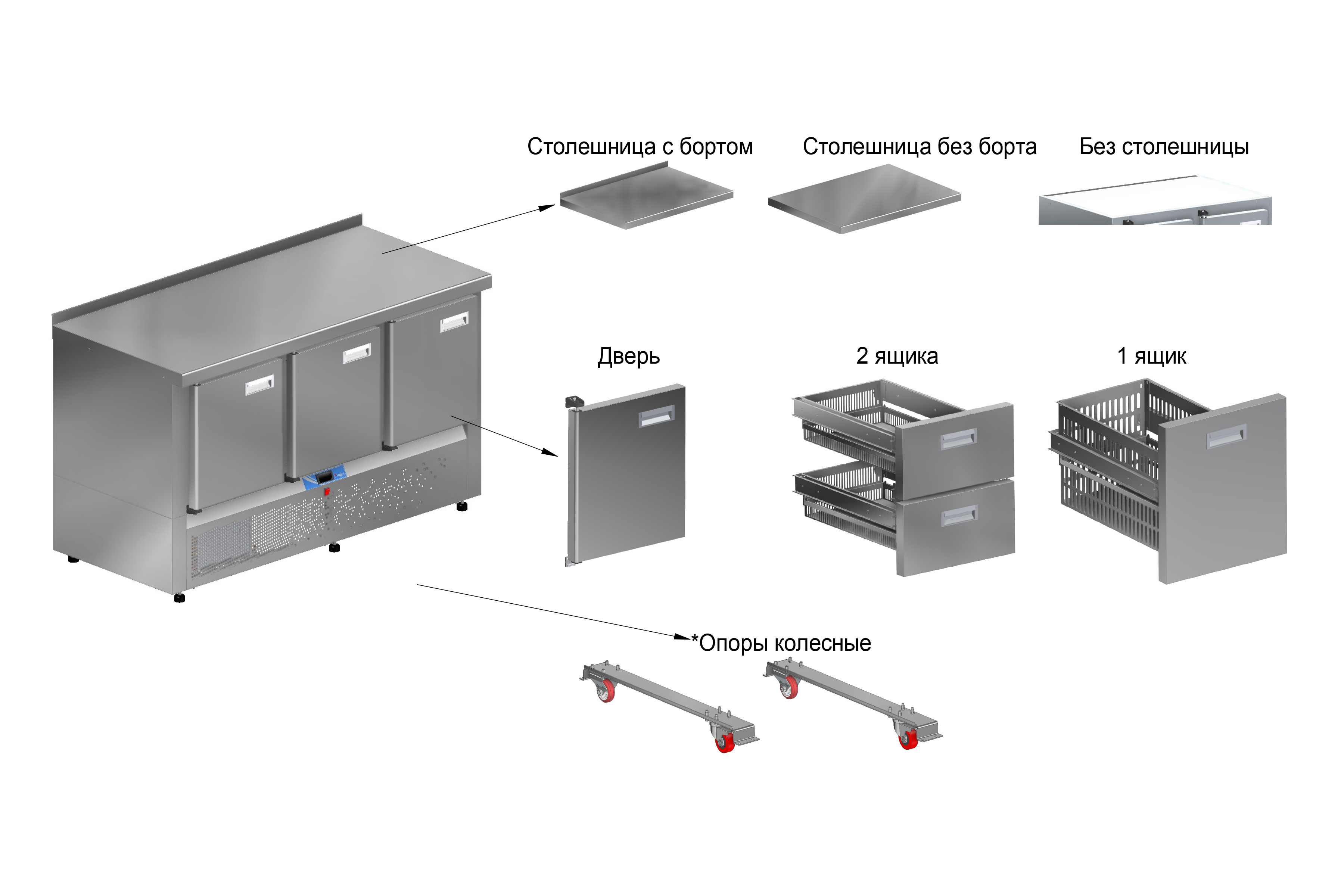 Столешница с бортом

Столешница без борта

Без столешницы

Дверь

2 ящика

1 ящик

*Опоры колесные